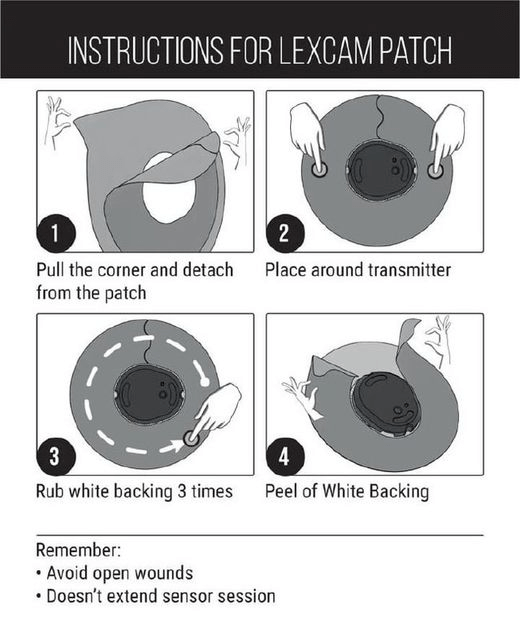 INSTRUCTIONS FOR LEXCAM PATCH

1
Pull the corner and detach from the patch

2
Place around transmitter

3
Rub white backing 3 times

4
Peel of White Backing

Remember:
• Avoid open wounds
• Doesn't extend sensor session