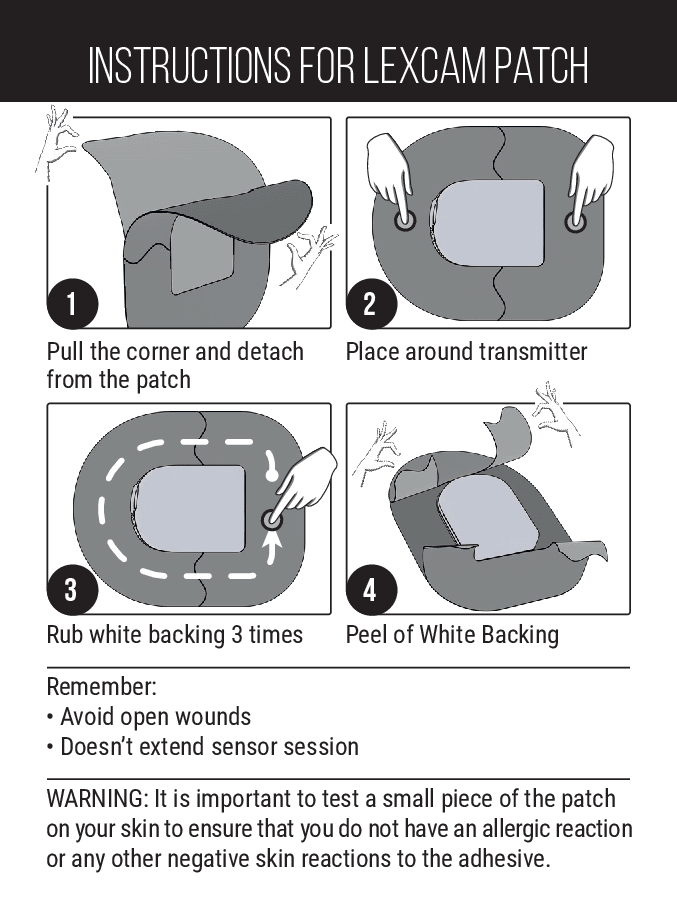 INSTRUCTIONS FOR LEXCAM PATCH

1

Pull the corner and detach from the patch

2

Place around transmitter

3

Rub white backing 3 times

4

Peel of White Backing

Remember:
• Avoid open wounds
• Doesn't extend sensor session

WARNING: It is important to test a small piece of the patch on your skin to ensure that you do not have an allergic reaction or any other negative skin reactions to the adhesive.